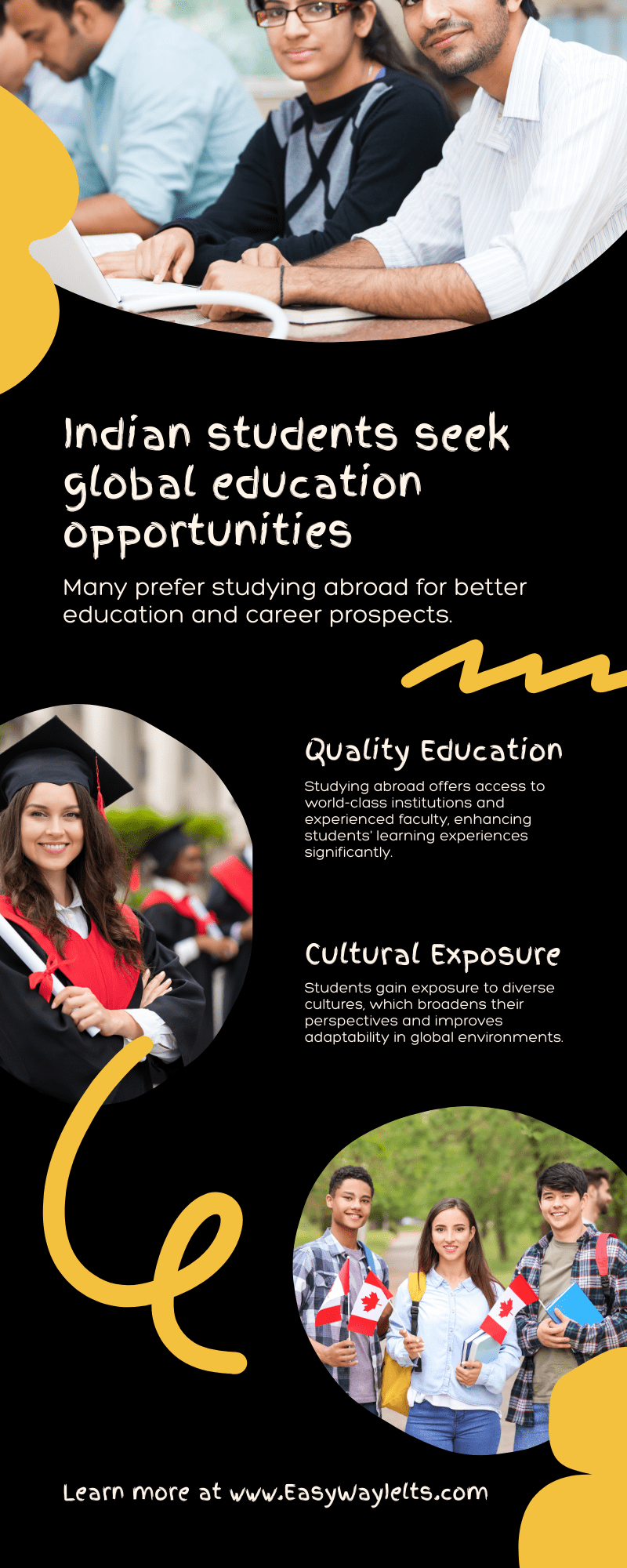 Indian students seek global education opportunities

Many prefer studying abroad for better education and career prospects.

Quality Education

Studying abroad offers access to world-class institutions and experienced faculty, enhancing students' learning experiences significantly.

Cultural Exposure

Students gain exposure to diverse cultures, which broadens their perspectives and improves adaptability in global environments.

Learn more at www.EasyWayIelts.com