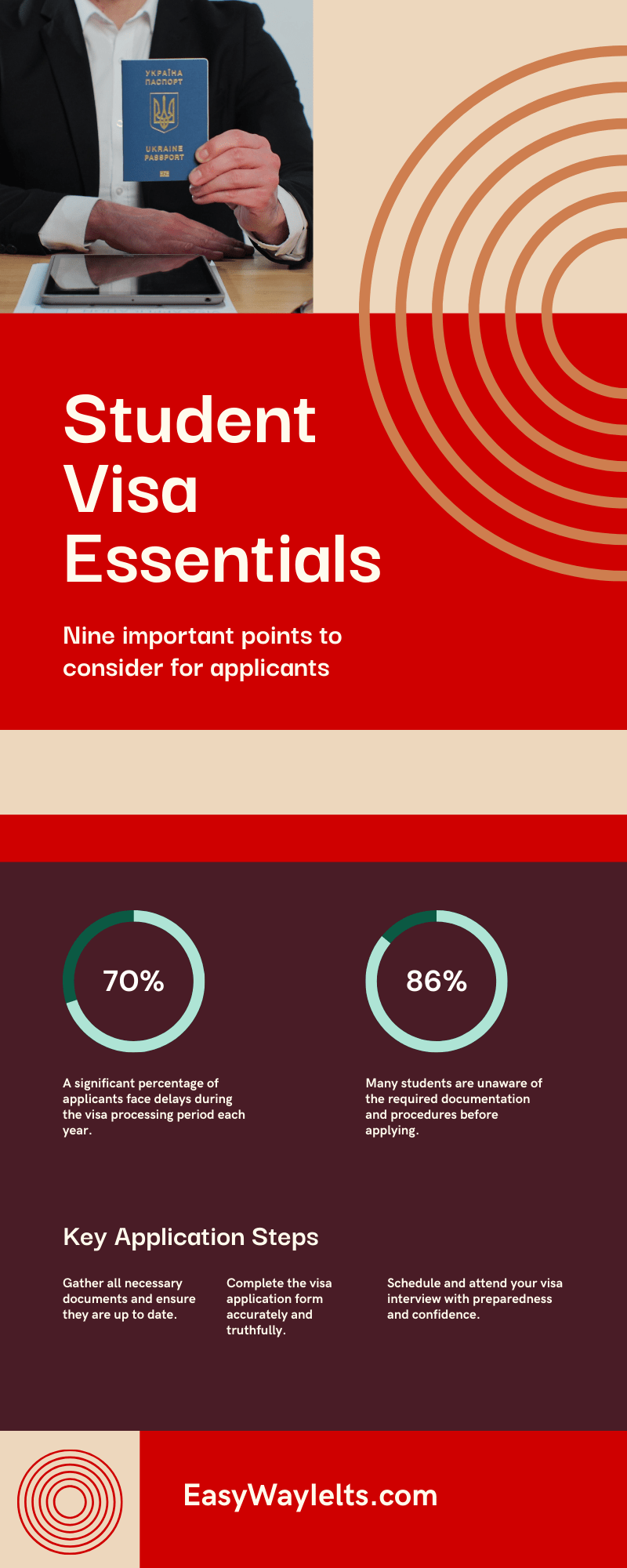 УКРАЇНА
ПАСПОРТ

UKRAINE
PASSPORT

Student Visa Essentials

Nine important points to consider for applicants

70%

A significant percentage of applicants face delays during the visa processing period each year.

86%

Many students are unaware of the required documentation and procedures before applying.

Key Application Steps

Gather all necessary documents and ensure they are up to date.

Complete the visa application form accurately and truthfully.

Schedule and attend your visa interview with preparedness and confidence.

EasyWayIelts.com